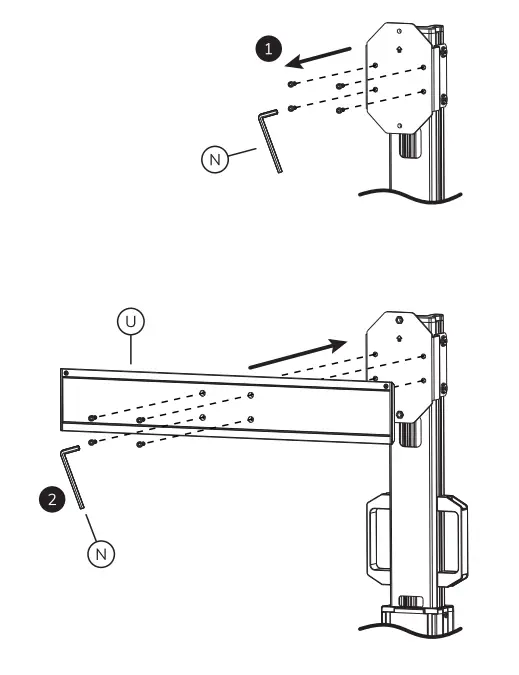 1

N

U

2

N