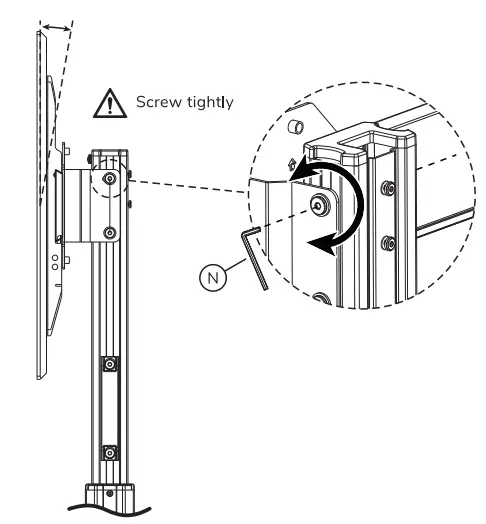 Screw tightly

N