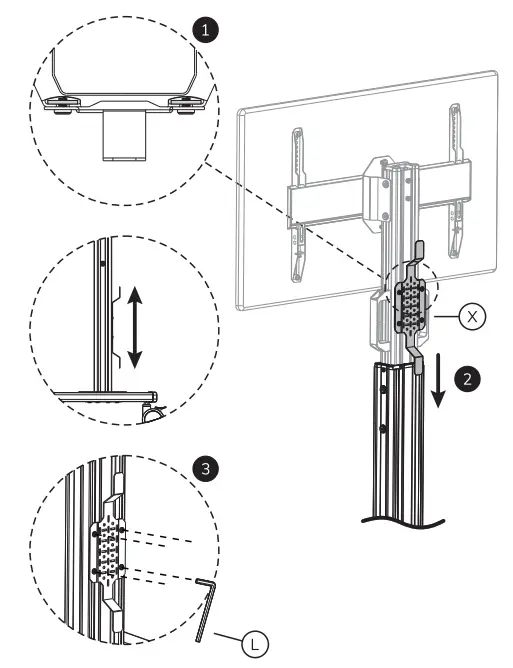 1
X
2
3
L