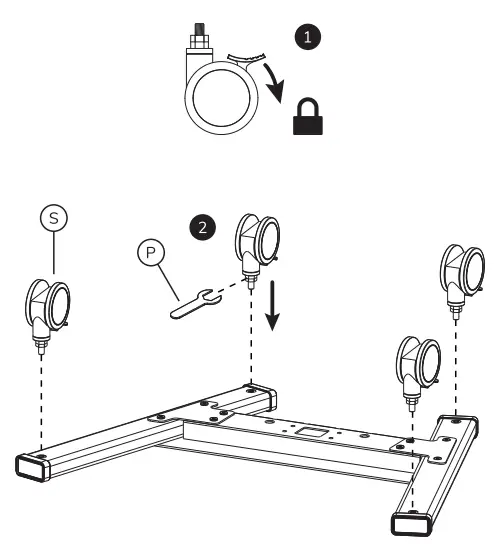 1

S

2

P