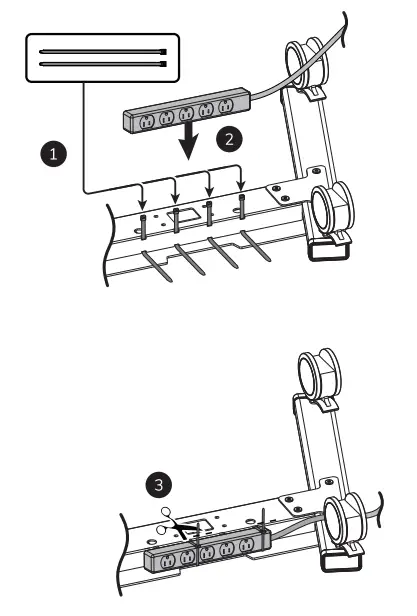 1
2
3