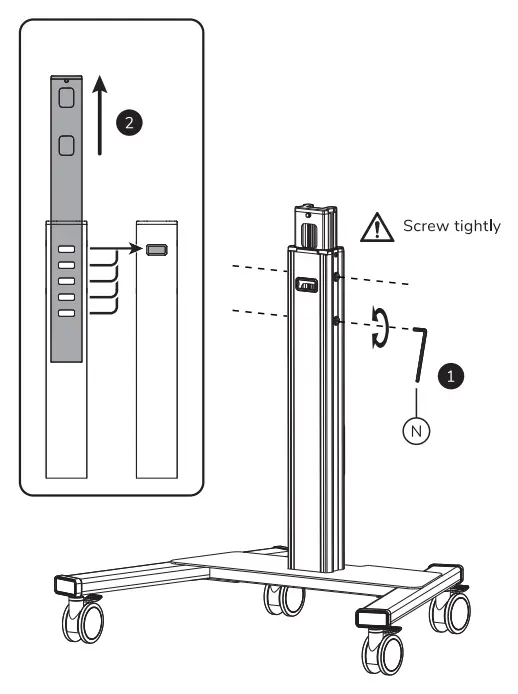 2

Screw tightly

1

N