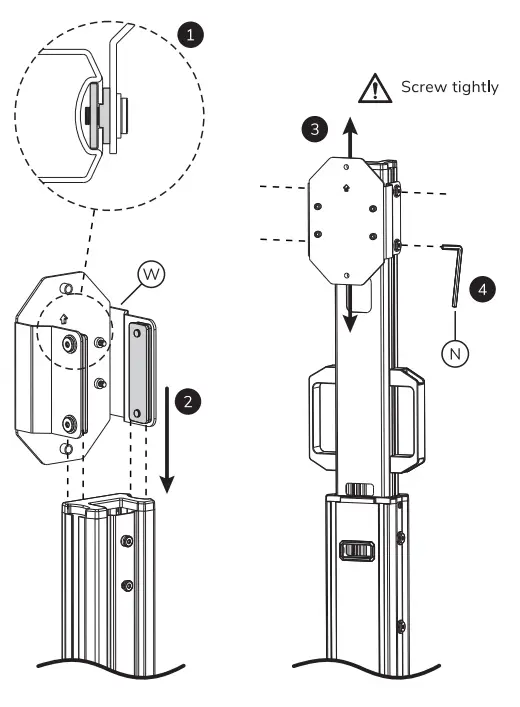 1

W

2

Screw tightly

3

4

N