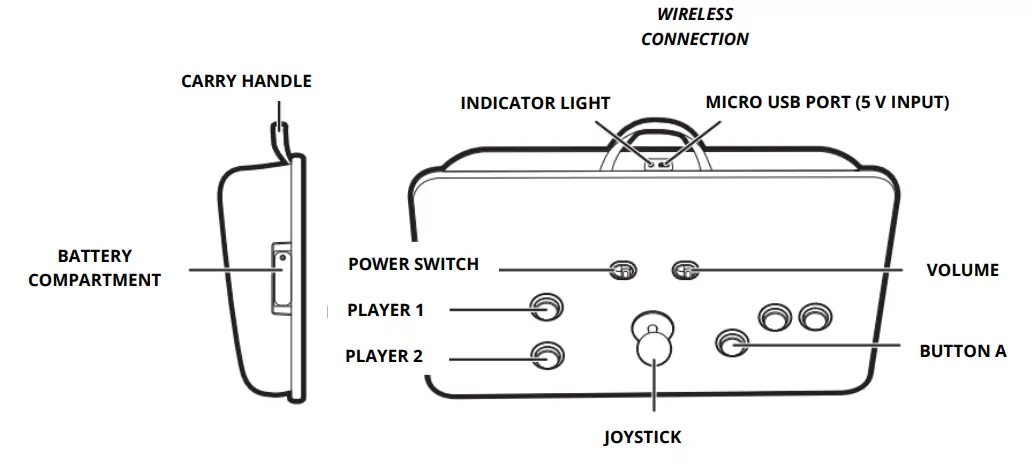 WIRELESS CONNECTION

CARRY HANDLE

INDICATOR LIGHT

MICRO USB PORT (5 V INPUT)

BATTERY COMPARTMENT

POWER SWITCH

VOLUME

PLAYER 1

PLAYER 2

BUTTON A

JOYSTICK