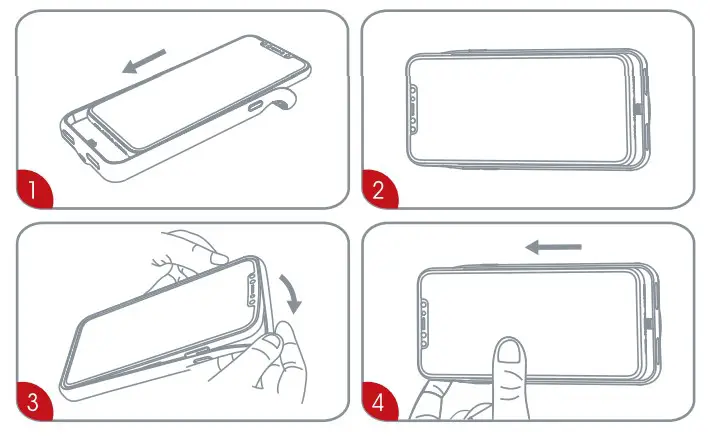 1

2

3

4