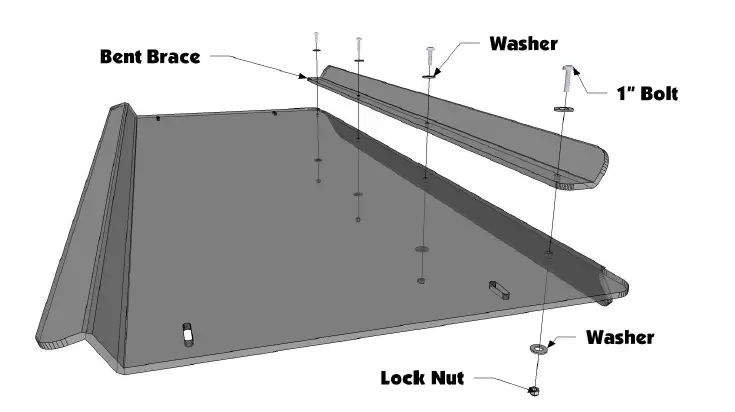 Bent Brace

Washer

1" Bolt

Washer

Lock Nut