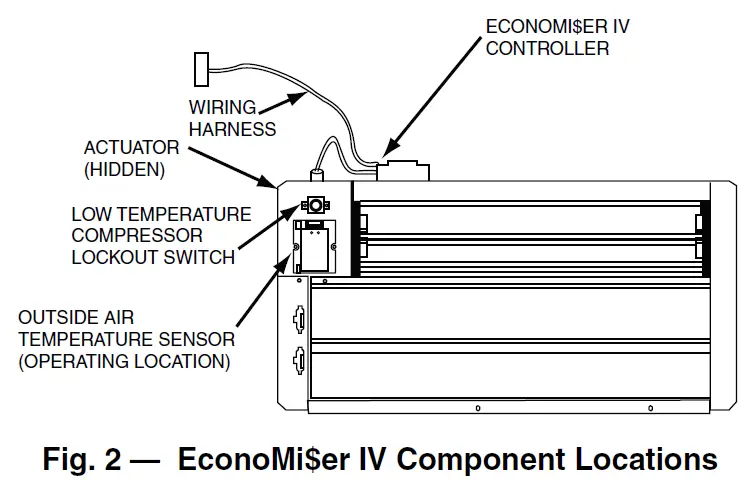 ECONOMI$ER IV CONTROLLER

WIRING HARNESS

ACTUATOR (HIDDEN)

LOW TEMPERATURE COMPRESSOR LOCKOUT SWITCH

OUTSIDE AIR TEMPERATURE SENSOR (OPERATING LOCATION)

Fig. 2 — EconoMi$er IV Component Locations