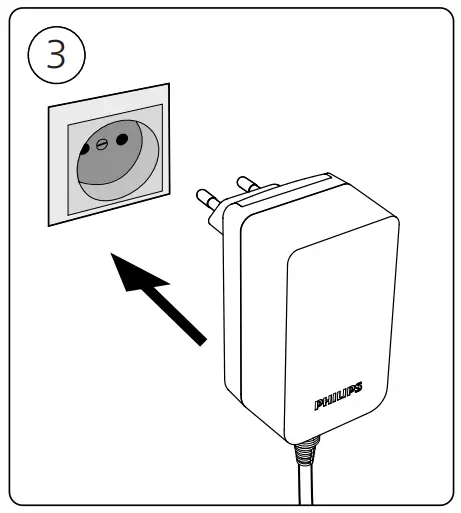 3

PHILIPS