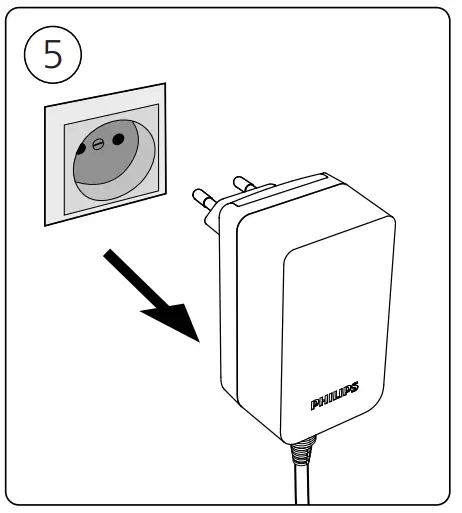 5

PHILIPS