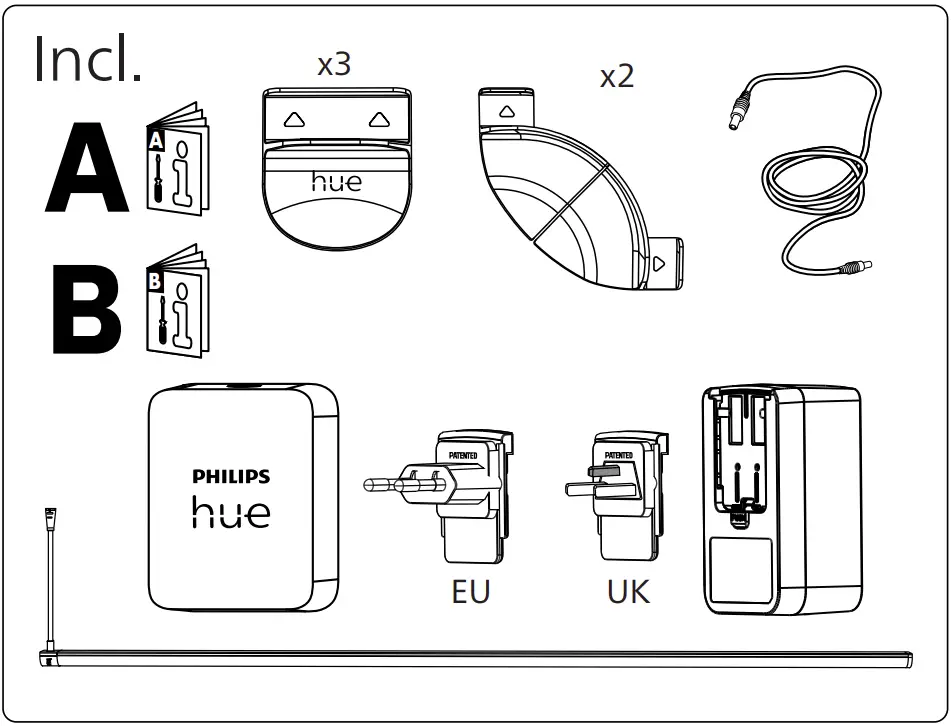 Incl.

A

A

B

B

x3

hue

x2

PHILIPS
hue

PATENTED

EU

PATENTED

UK