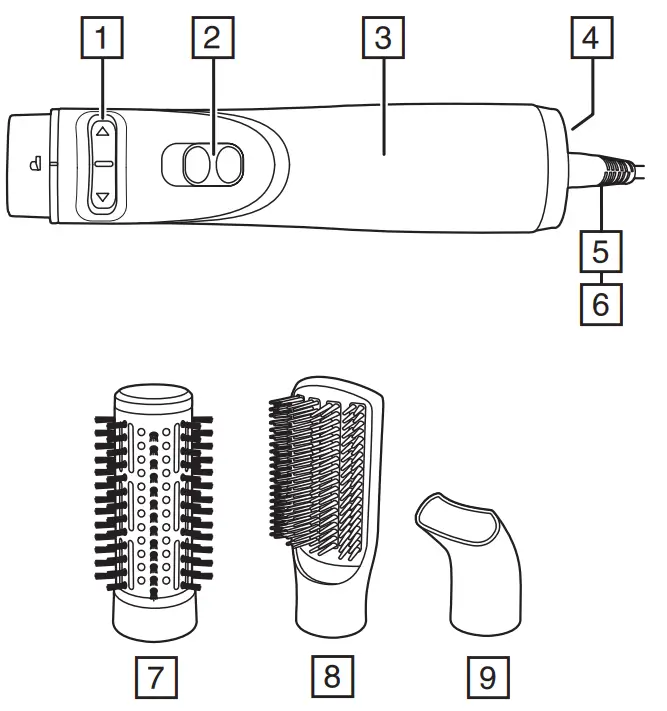 1
2
3
4
5
6
7
8
9