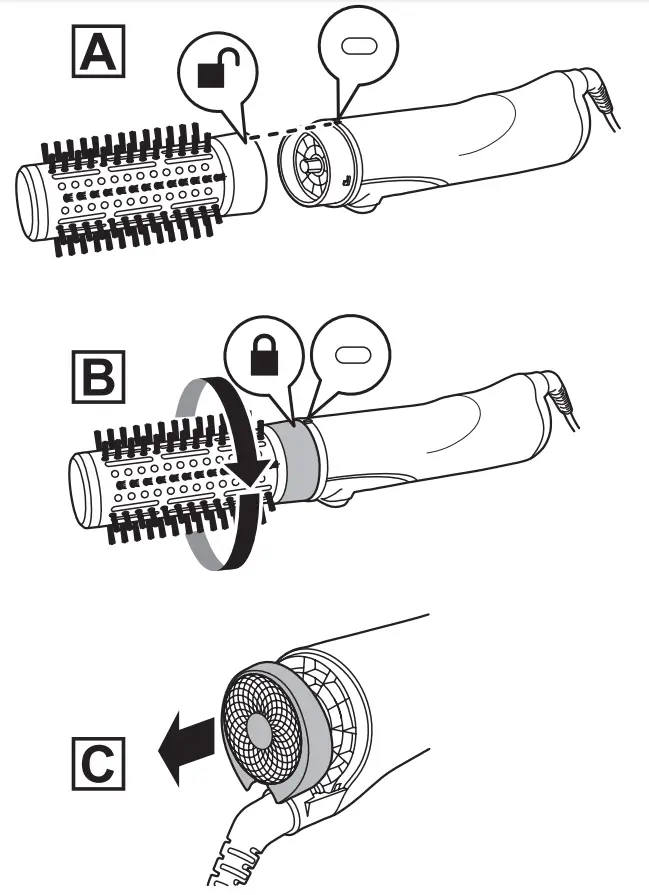 A

B

C