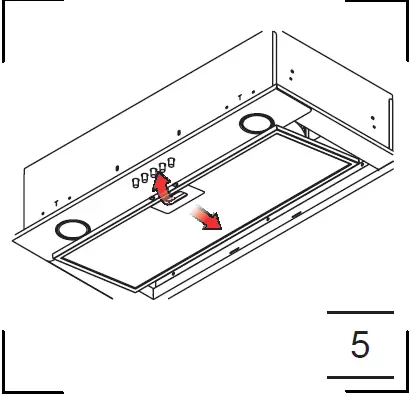 5