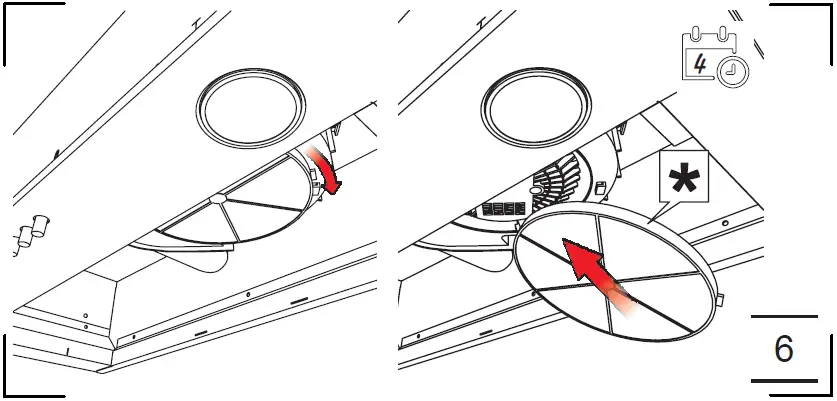 4
*
6