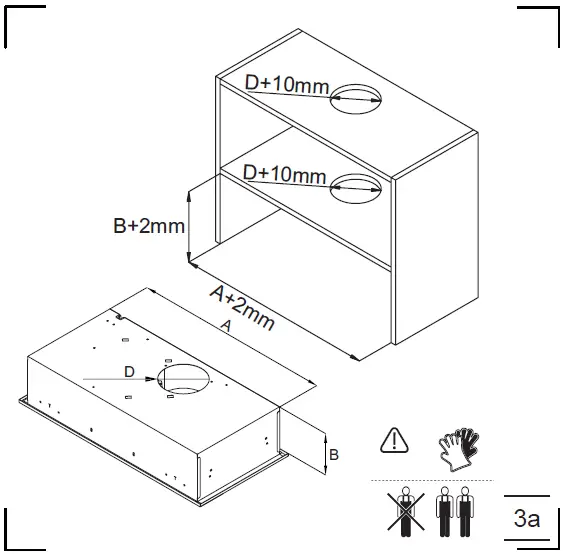 D+10mm
D+10mm
B+2mm
A+2mm
A
D
B
3a