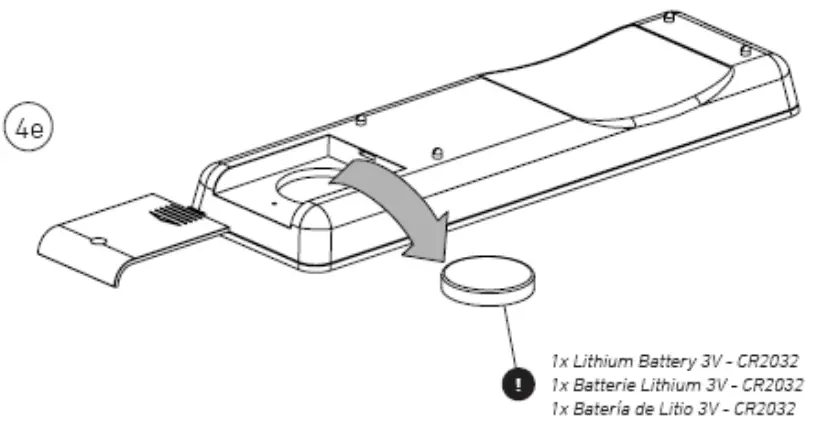 4e

!

1x Lithium Battery 3V - CR2032
1x Batterie Lithium 3V - CR2032
1x Batería de Litio 3V - CR2032