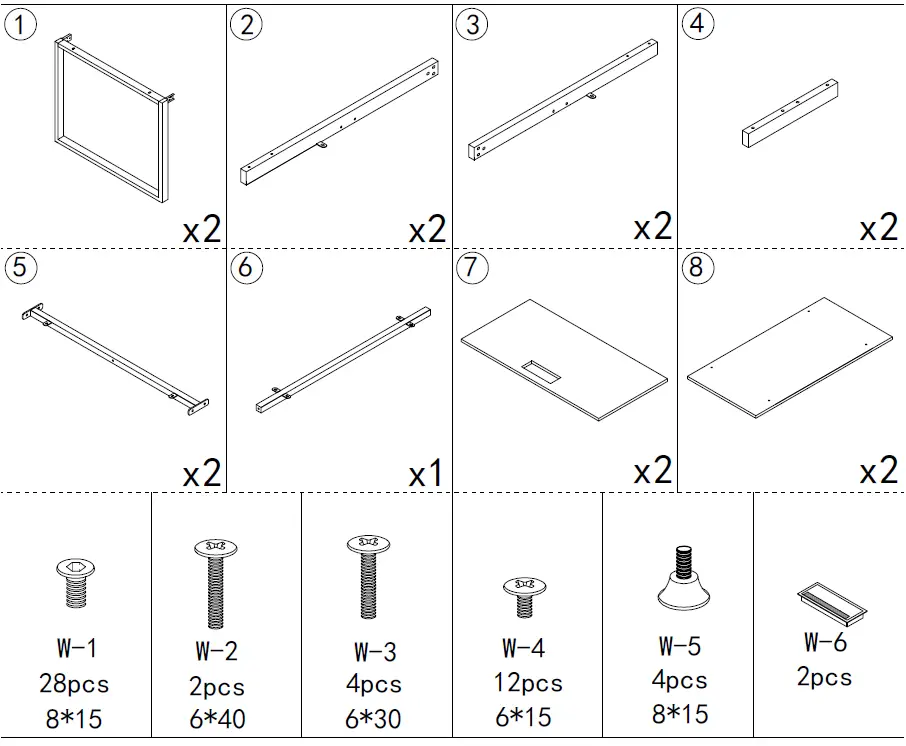 1
x2

2
x2

3
x2

4
x2

5
x2

6
x1

7
x2

8
x2

W-1
28pcs
8*15

W-2
2pcs
6*40

W-3
4pcs
6*30

W-4
12pcs
6*15

W-5
4pcs
8*15

W-6
2pcs