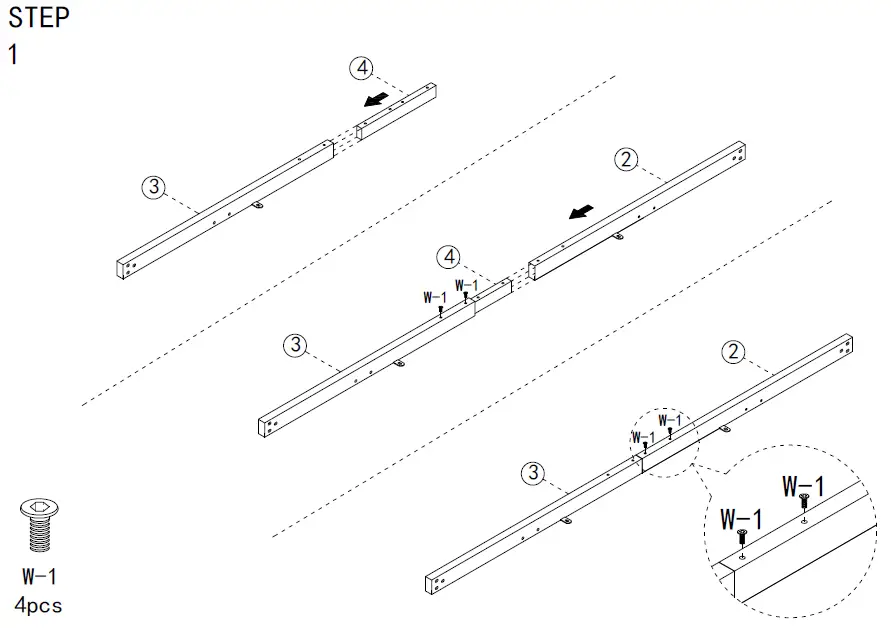 STEP
1

4
3
2
4
W-1
W-1
3
2
W-1
W-1
3
W-1
W-1

W-1
4pcs