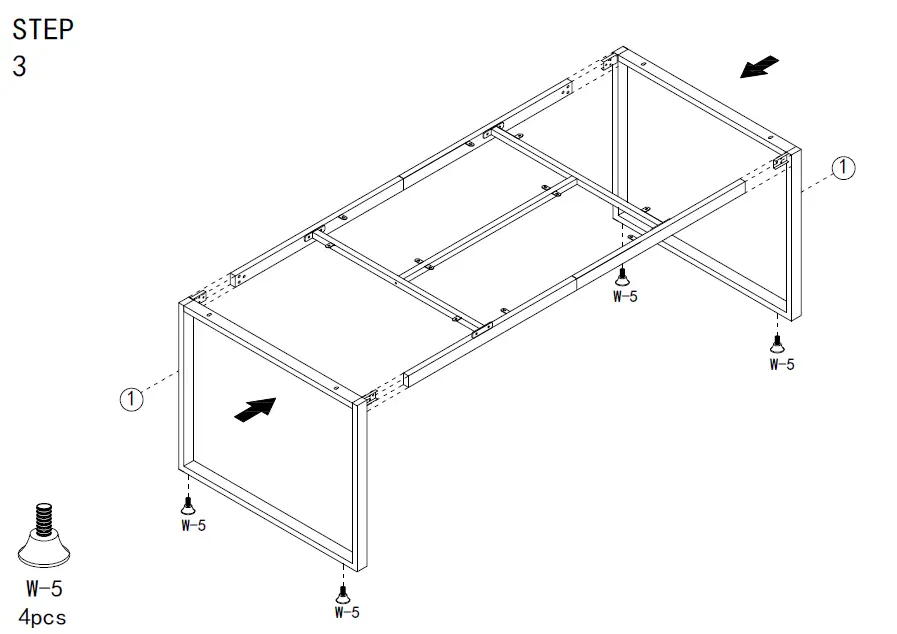 STEP
3

①

W-5

W-5

①

W-5

W-5

W-5
4pcs