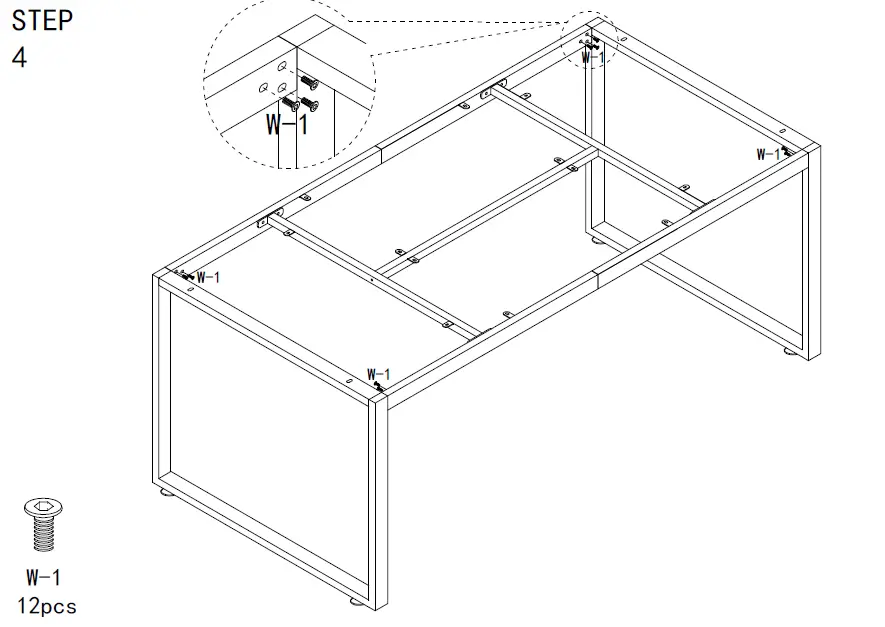 STEP
4

W-1

W-1

W-1

W-1

W-1

W-1
12pcs