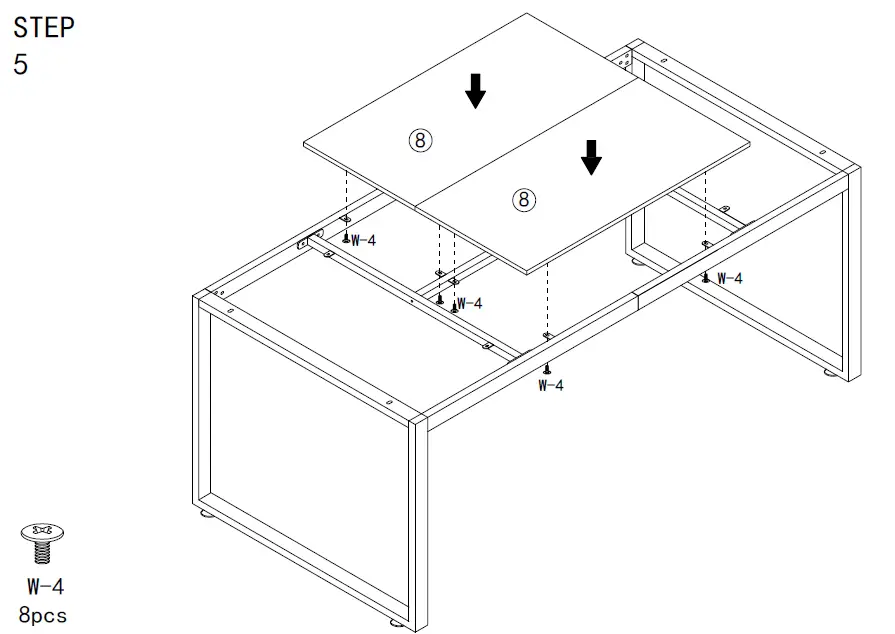 STEP
5

⑧

⑧

W-4

W-4

W-4

W-4

W-4
8pcs