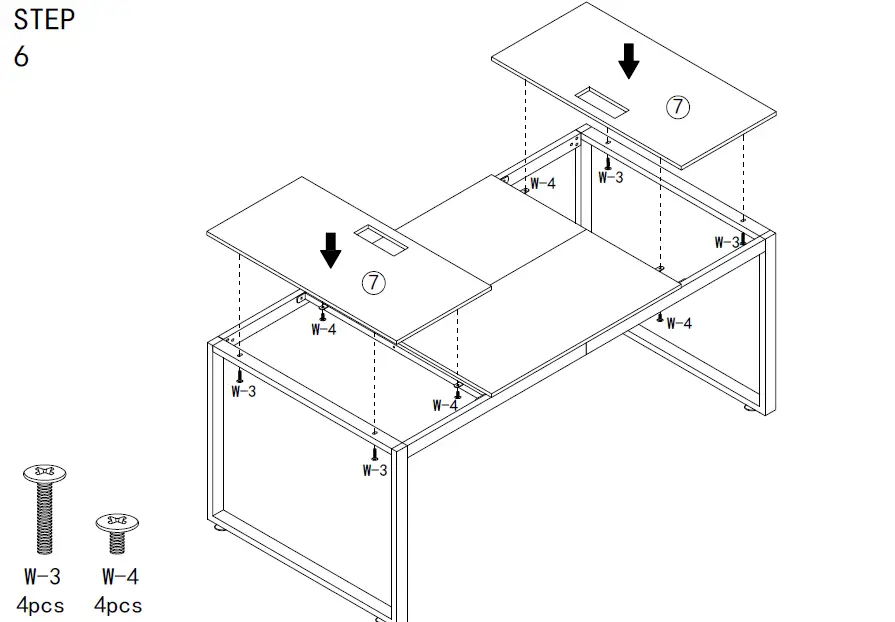 STEP
6

⑦
W-4
W-3
W-3
⑦
W-4
W-4
W-3
W-4
W-3

W-3
4pcs
W-4
4pcs