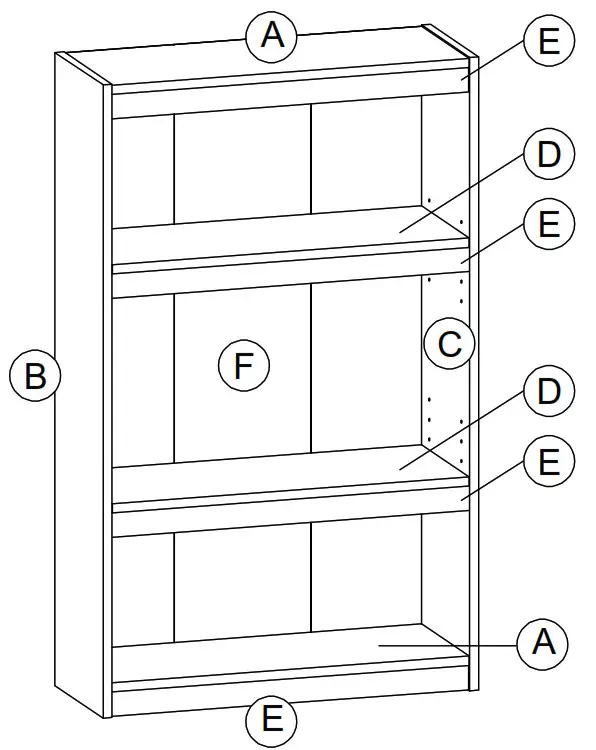 A
E
D
E
B
F
C
D
E
A
E