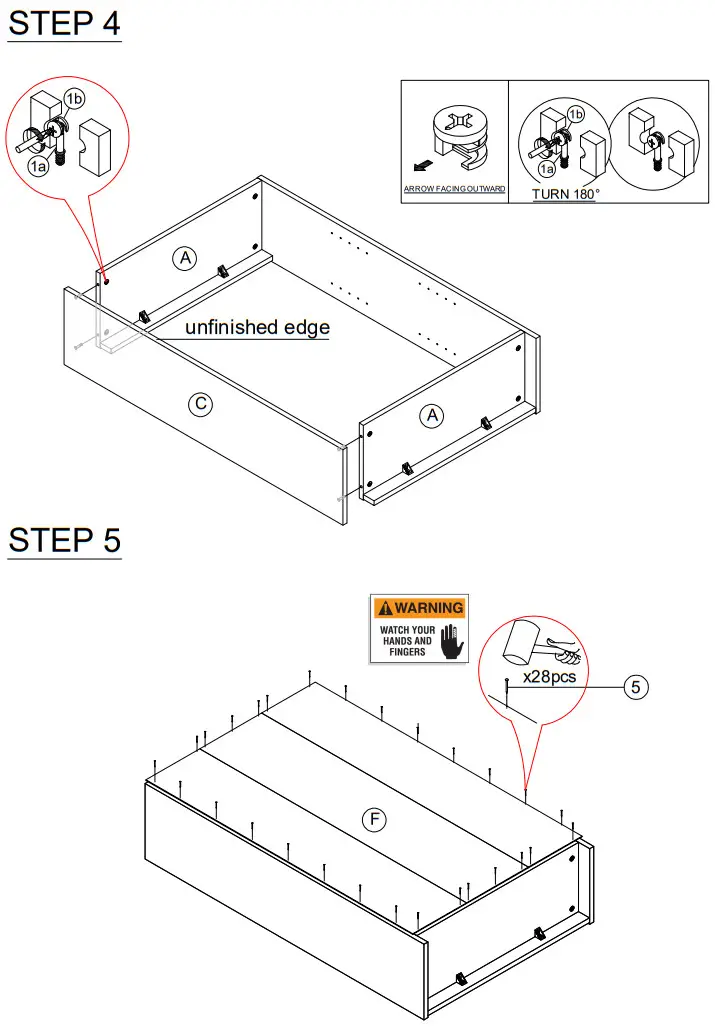 STEP 4

1b
1a

ARROW FACING OUTWARD

1b
1a
TURN 180°

A

unfinished edge

C

A

STEP 5

WARNING
WATCH YOUR HANDS AND FINGERS

x28pcs
5

F