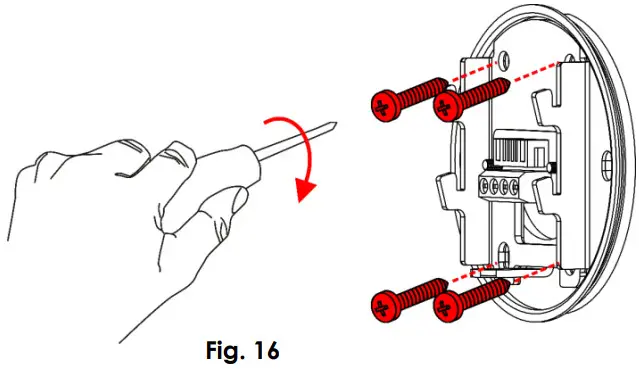 Fig. 16