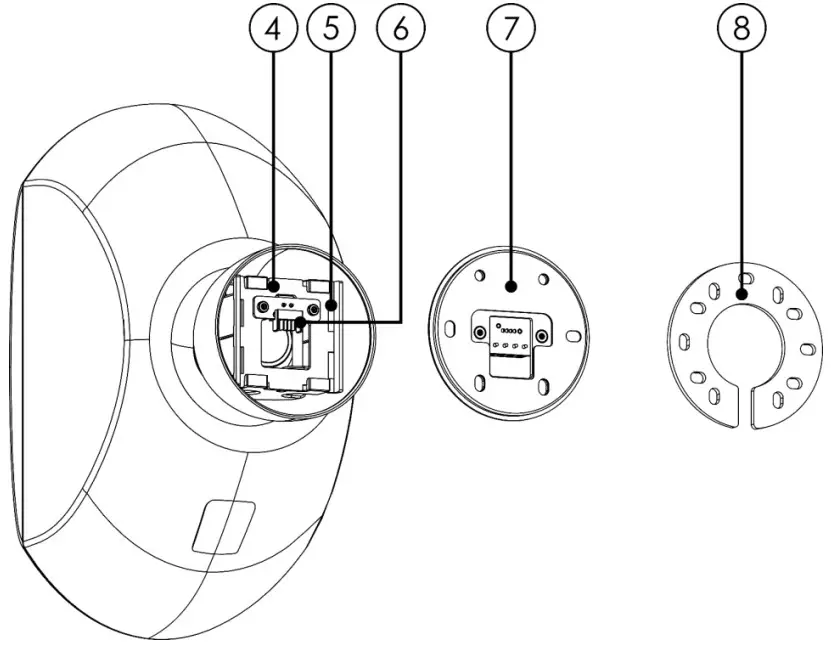 4 5 6 7 8