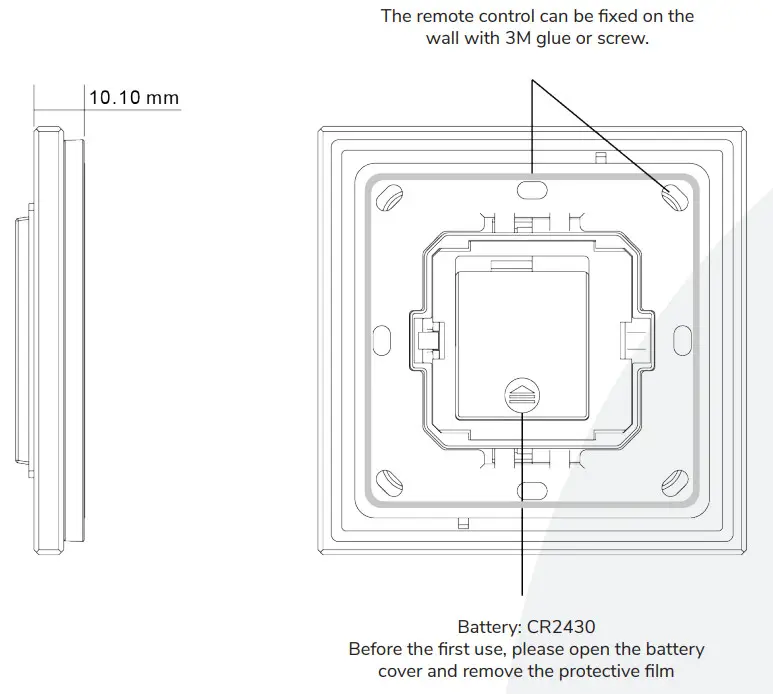 The remote control can be fixed on the wall with 3M glue or screw.

10.10 mm

Battery: CR2430
Before the first use, please open the battery cover and remove the protective film