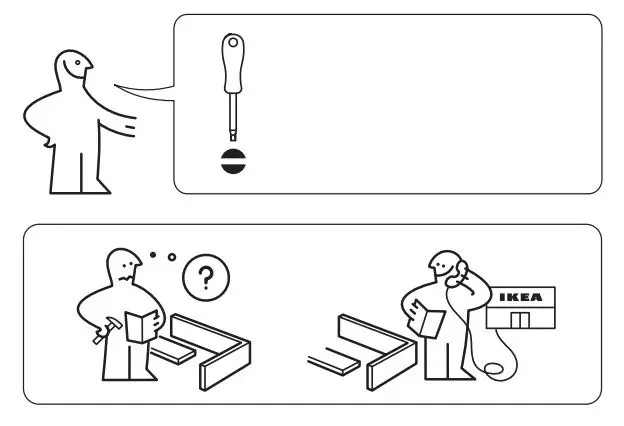 ?

IKEA