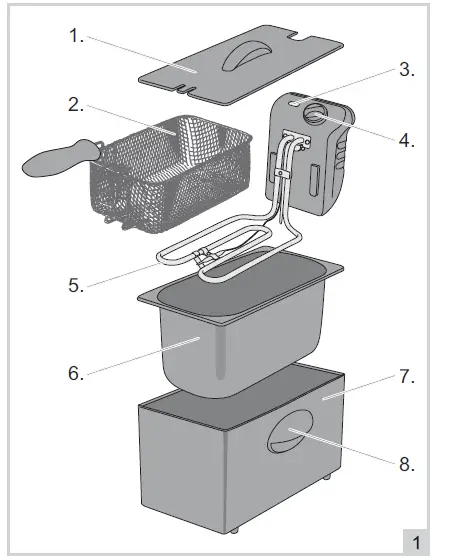 1.
2.
3.
4.
5.
6.
7.
8.
1