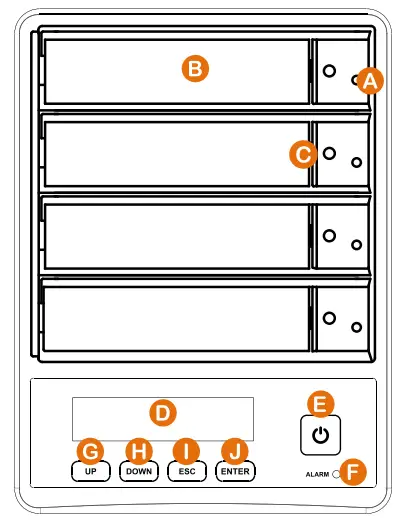 B
A
C
D
E
G
H
I
J
UP
DOWN
ESC
ENTER
ALARM
F