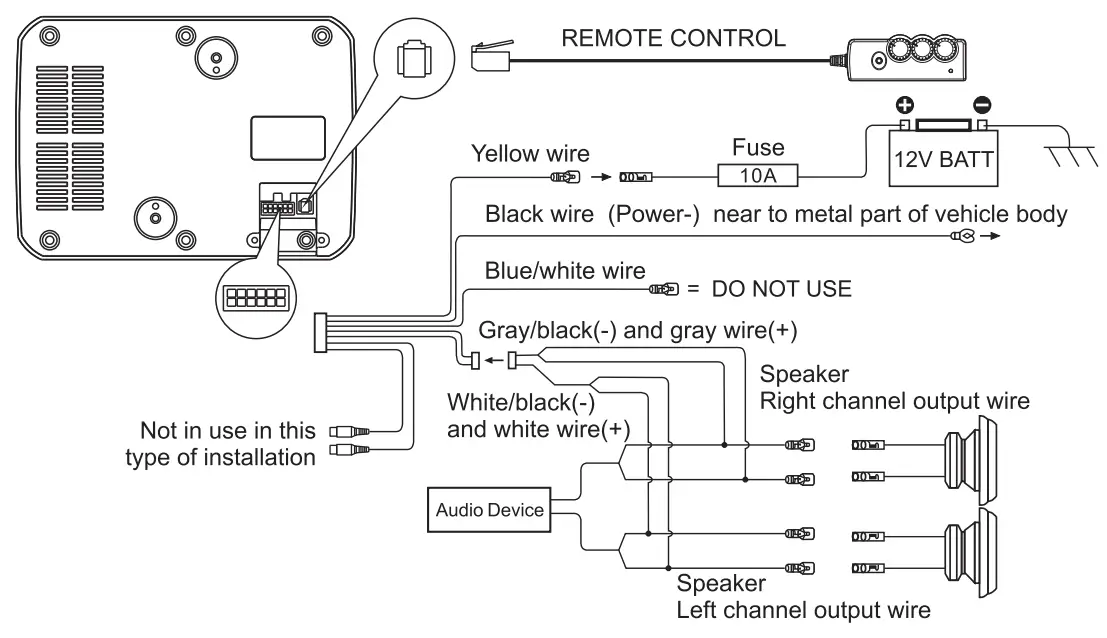 REMOTE CONTROL

Yellow wire

Fuse

10A

12V BATT

Black wire (Power-) near to metal part of vehicle body

Blue/white wire

= DO NOT USE

Gray/black(-) and gray wire(+)

Speaker
Right channel output wire

White/black(-)
and white wire(+)

Not in use in this
type of installation

Audio Device

Speaker
Left channel output wire