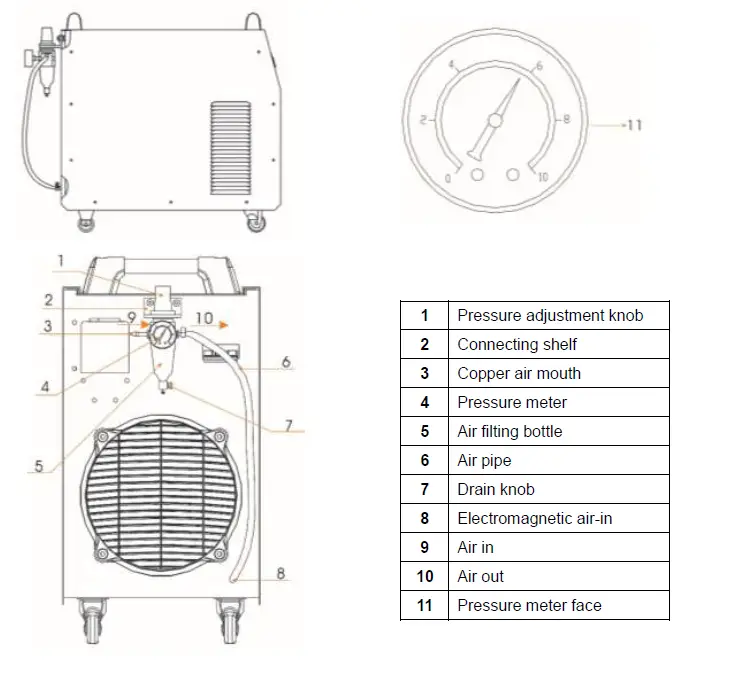 4
6
2
8
0
10
11

1
2
9
10
3
6
4
7
5
8

| 1 | Pressure adjustment knob |
|---|---|
| 2 | Connecting shelf |
| 3 | Copper air mouth |
| 4 | Pressure meter |
| 5 | Air filting bottle |
| 6 | Air pipe |
| 7 | Drain knob |
| 8 | Electromagnetic air-in |
| 9 | Air in |
| 10 | Air out |
| 11 | Pressure meter face |