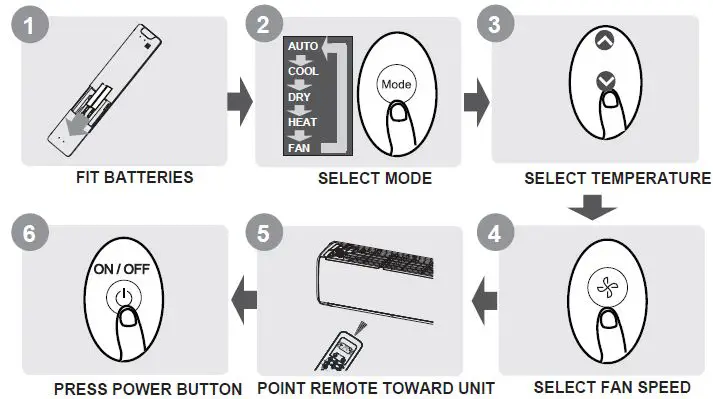 1

FIT BATTERIES

2

AUTO
COOL
DRY
HEAT
FAN

Mode

SELECT MODE

3

SELECT TEMPERATURE

4

SELECT FAN SPEED

5

POINT REMOTE TOWARD UNIT

6

ON / OFF

PRESS POWER BUTTON