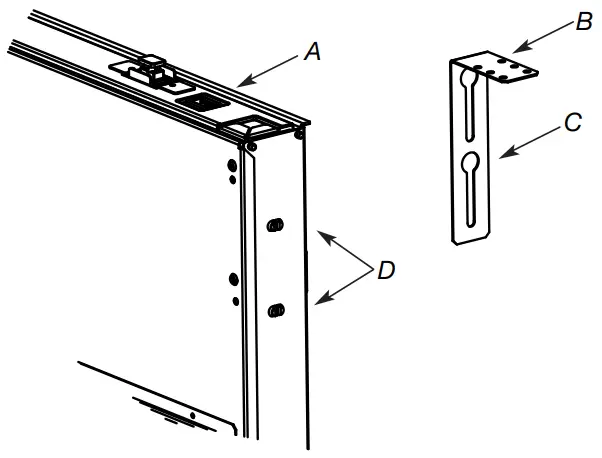 A

B

C

D