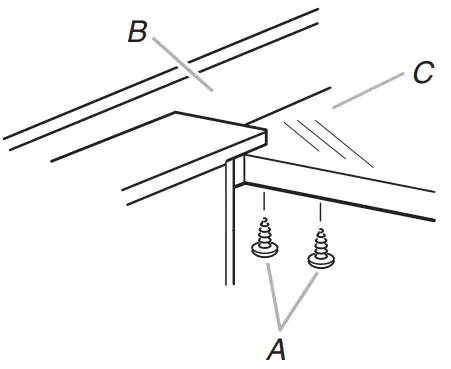 B

C

A