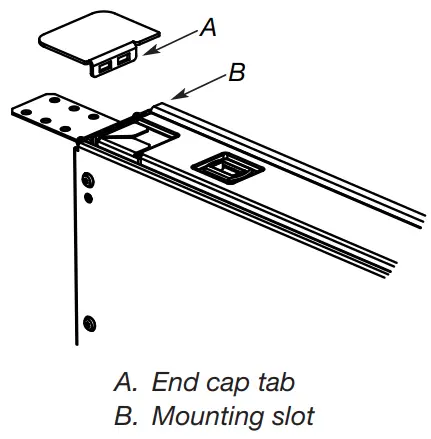 A
B
A. End cap tab
B. Mounting slot