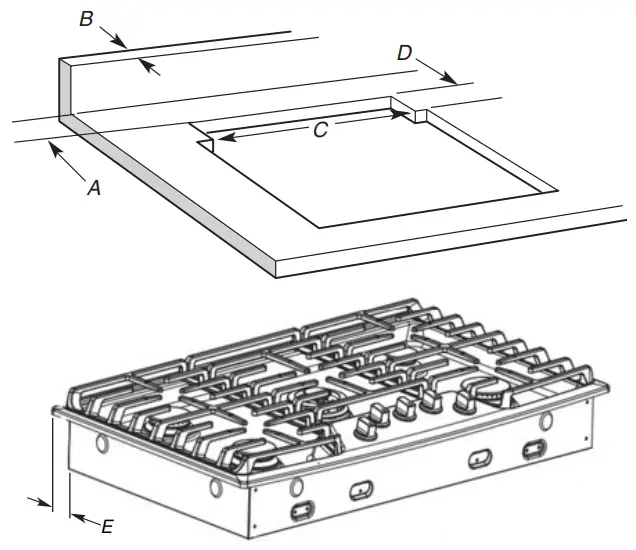 B
D
C
A
E