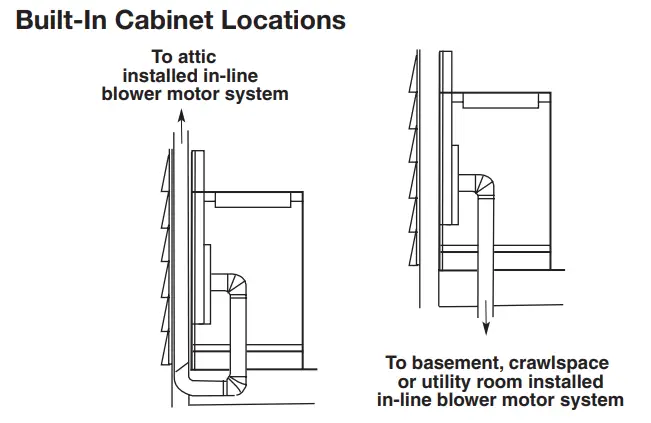 Built-In Cabinet Locations

To attic
installed in-line
blower motor system

To basement, crawlspace
or utility room installed
in-line blower motor system