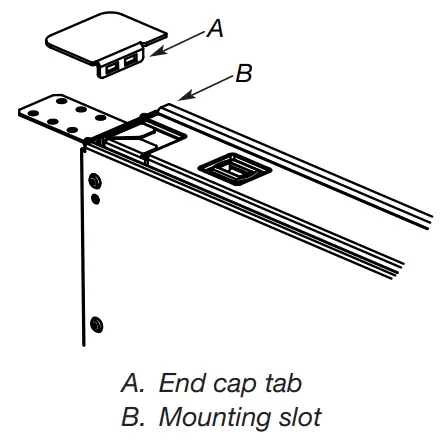 A
B
A. End cap tab
B. Mounting slot