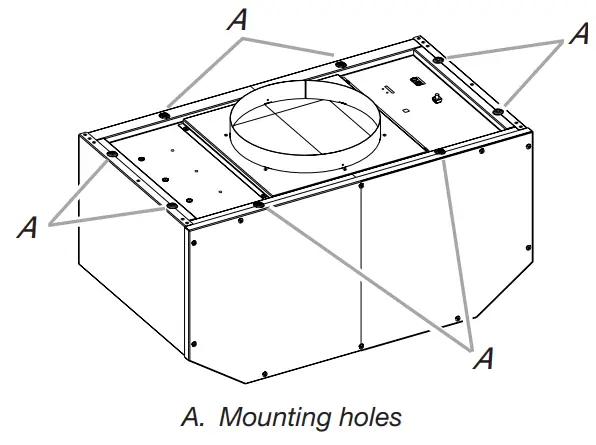 A
A
A
A
A. Mounting holes