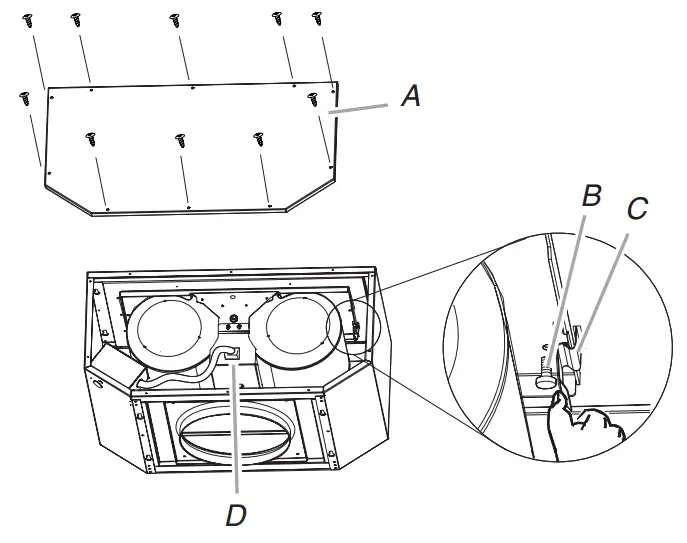 A

B

C

D