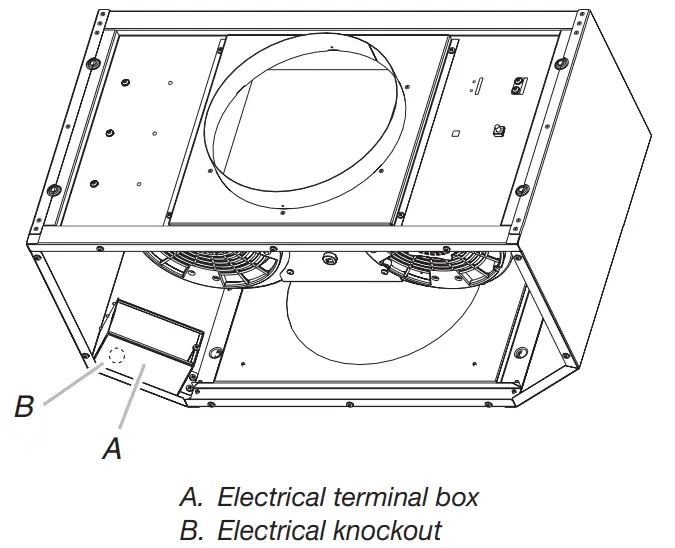 B
A
A. Electrical terminal box
B. Electrical knockout