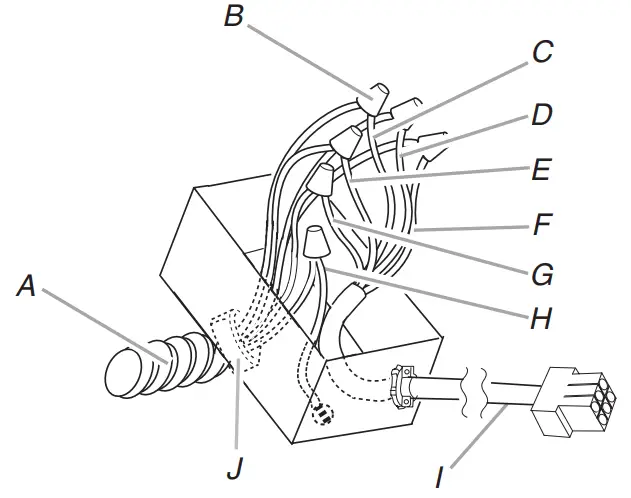 B
C
D
E
F
G
H
A
J
I