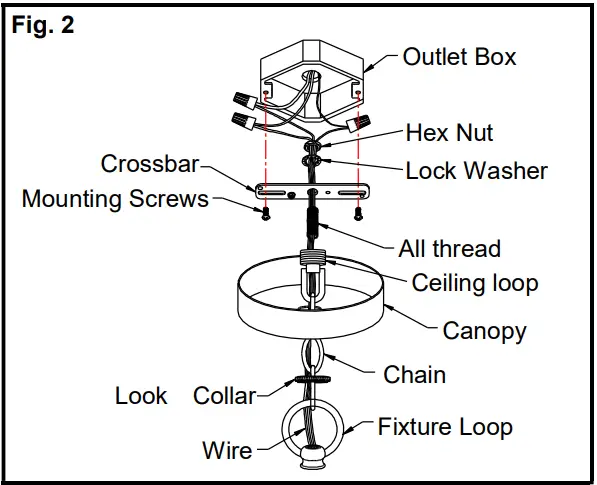 Fig. 2

Outlet Box

Hex Nut

Crossbar

Lock Washer

Mounting Screws

All thread

Ceiling loop

Canopy

Chain

Look Collar

Fixture Loop

Wire