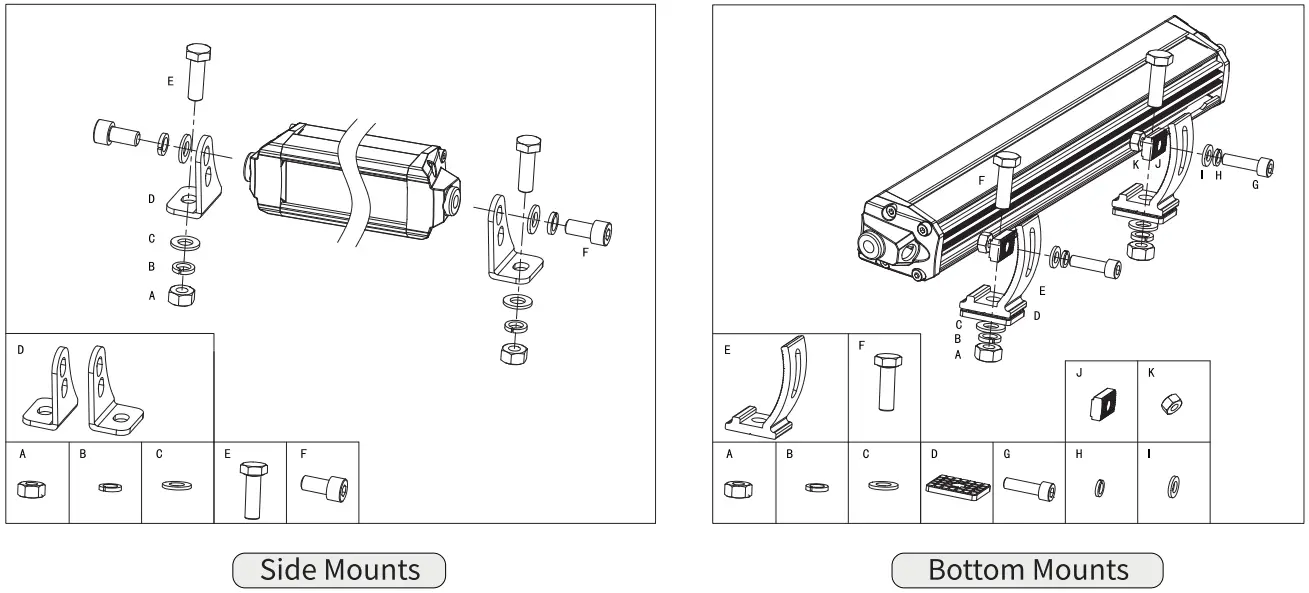 E
D
C
B
A
F

D

A
B
C
E
F

Side Mounts

F
K J
I H G
E
D
C
B
A

E
F
J
K

A
B
C
D
G
H
I

Bottom Mounts