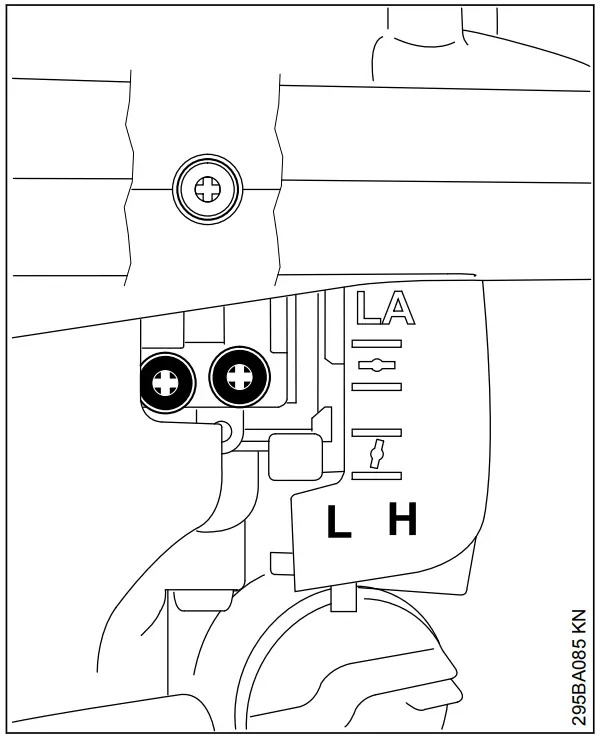 LA
L H
295BA085 KN